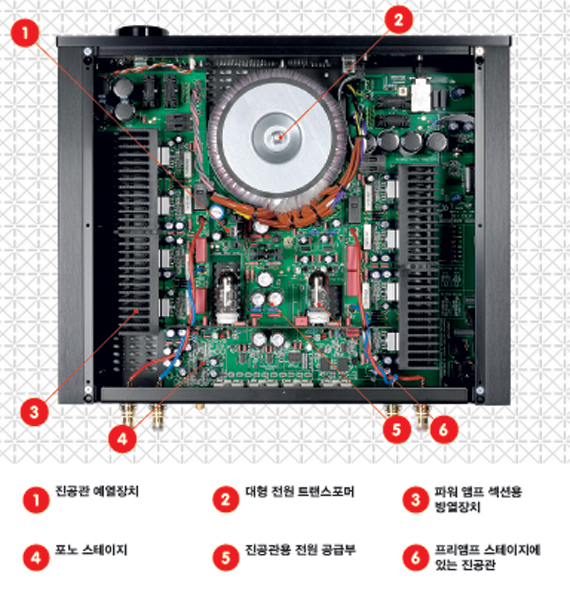 1
2
3
4
5
6

1 진공관 예열장치

2 대형 전원 트랜스포머

3 파워 앰프 섹션용 방열장치

4 포노 스테이지

5 진공관용 전원 공급부

6 프리앰프 스테이지에 있는 진공관